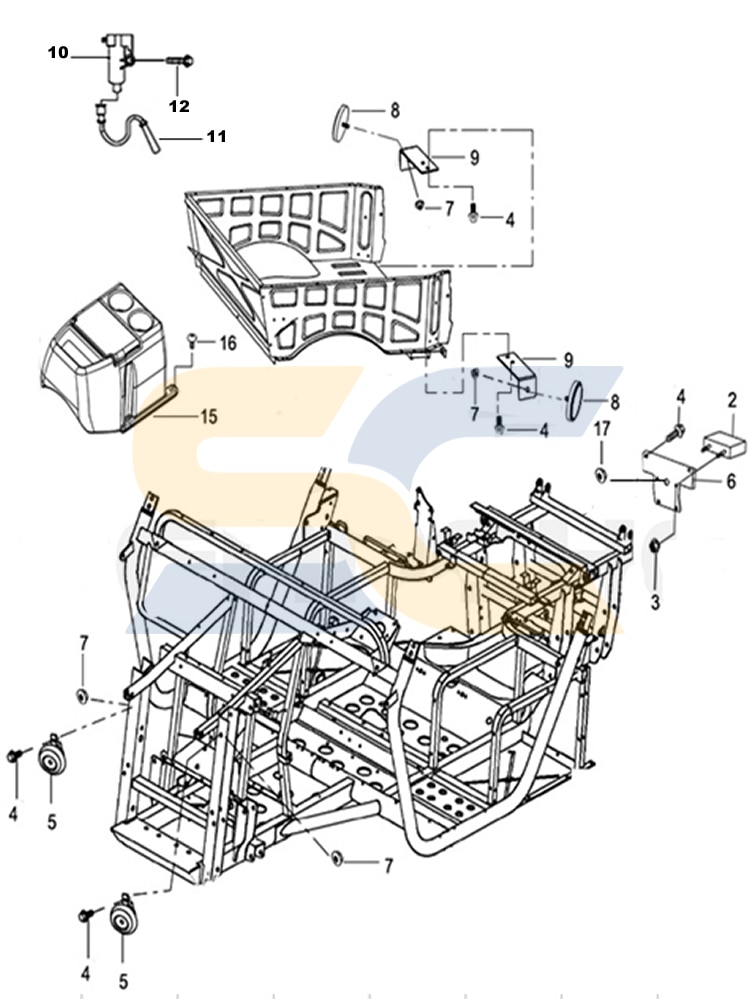 10
12
11
8
9
7
4
16
15
9
7
8
4
4
2
17
6
3
7
4
5
7
4
5