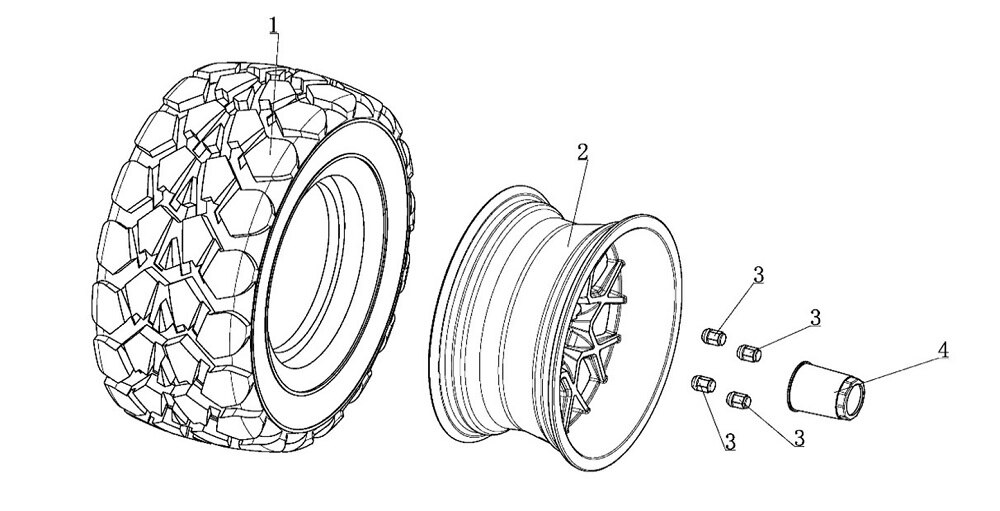 1
2
3
3
4
3
3