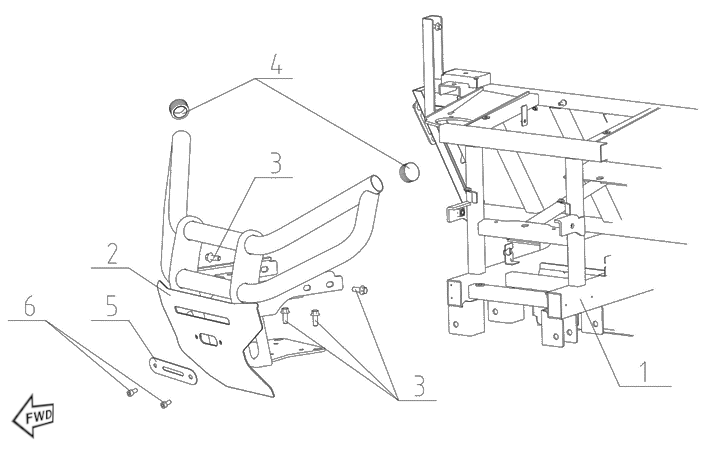 4
3
2
5
6
3
1
FWD