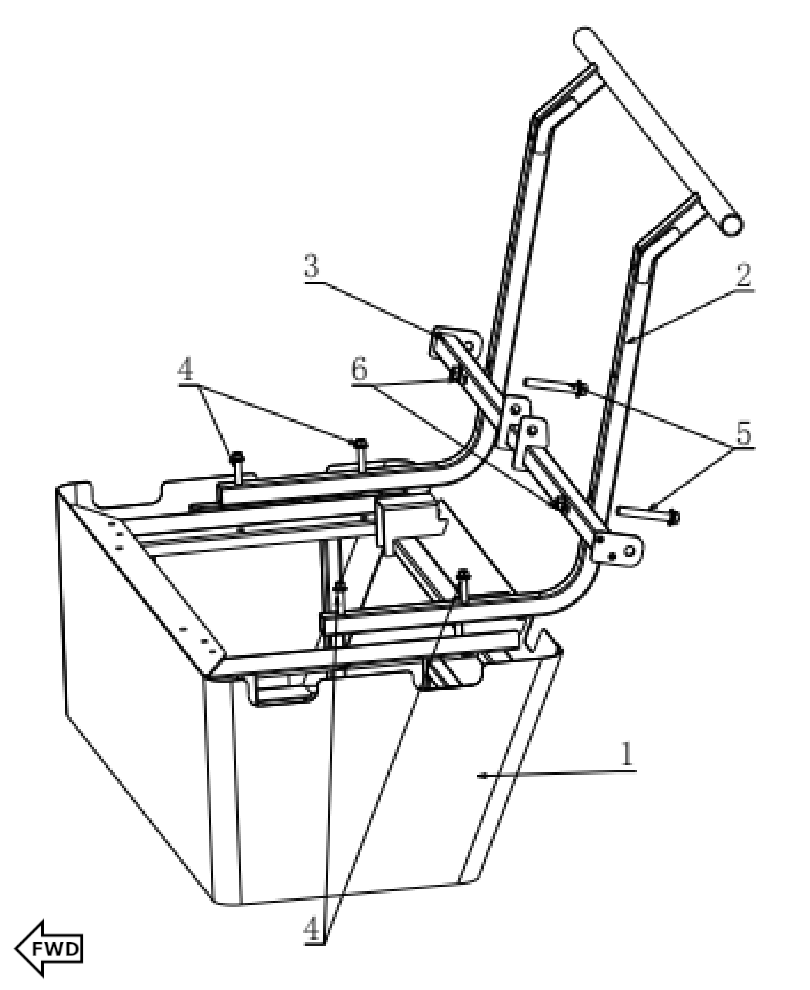 3
2
4
6
5
1
4
FWD