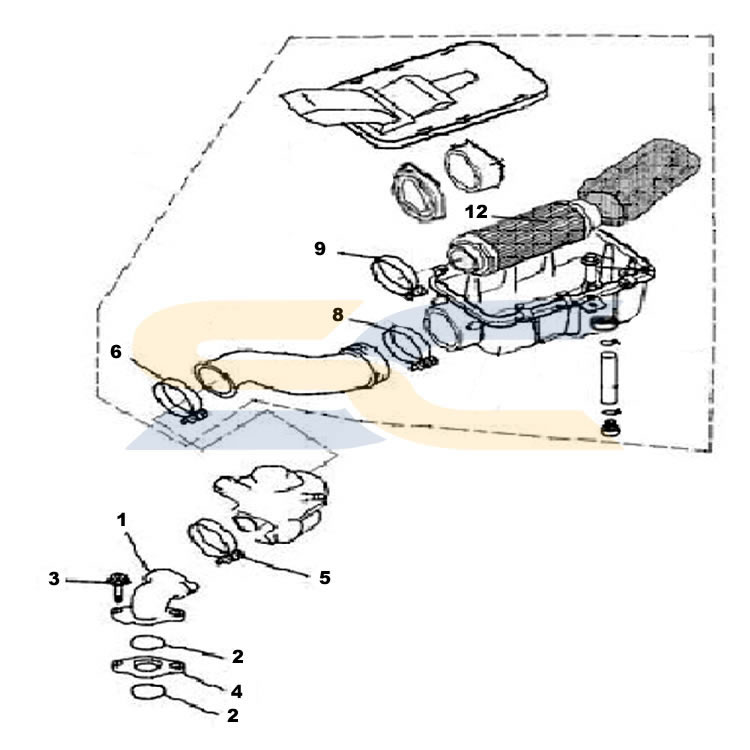 12
9
8
6
1
3
5
2
4
2