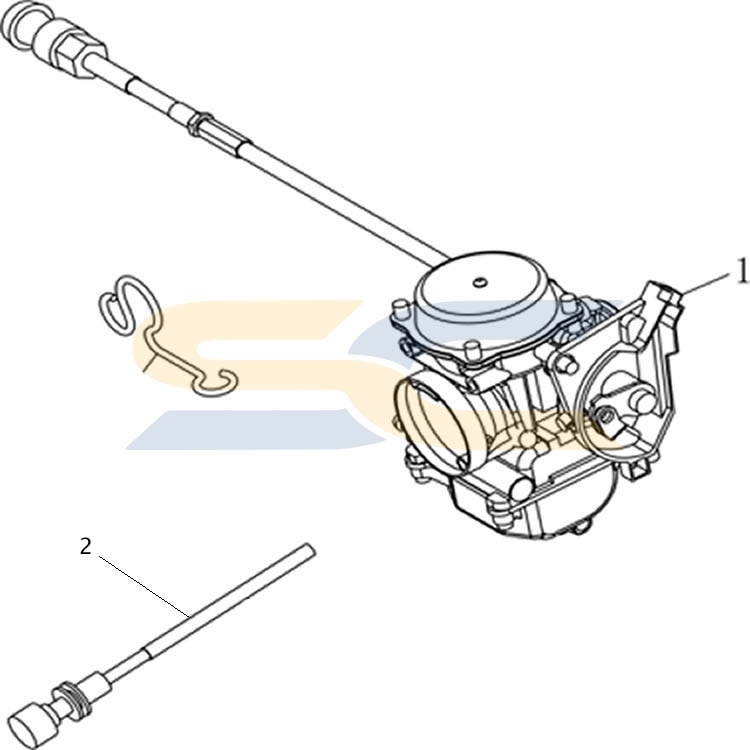 1

2