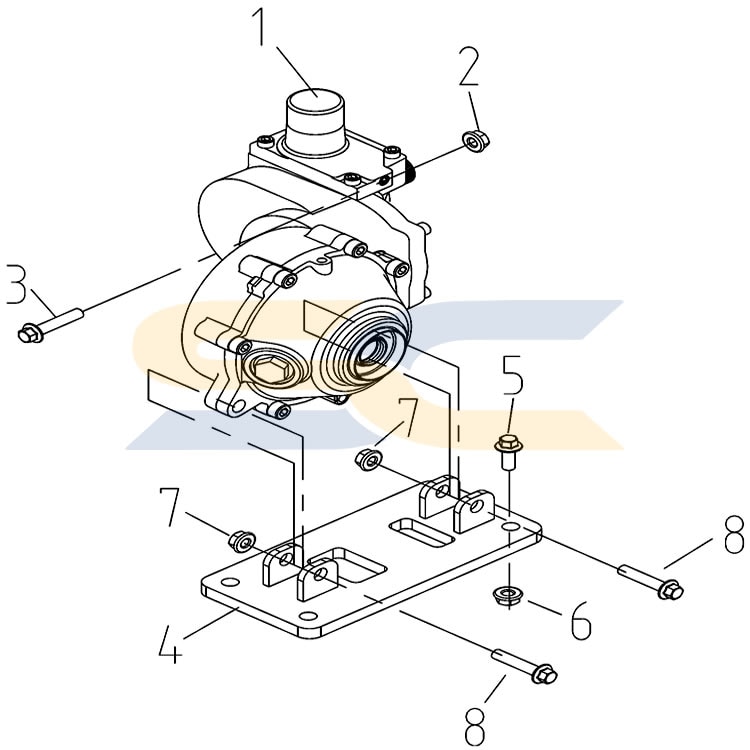 1
2
3
5
7
7
8
6
4
8