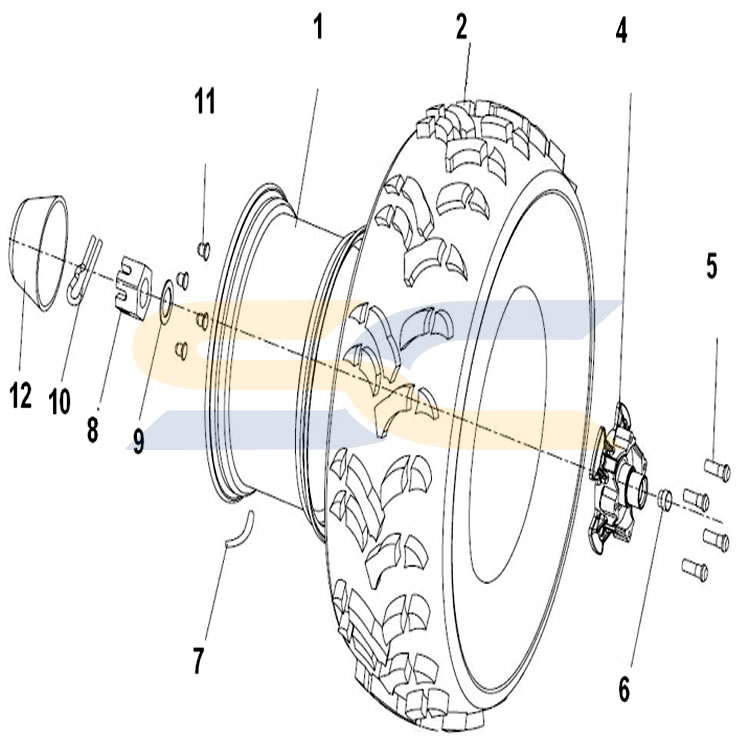 1
2
4
11
5
12
10
8
9
7
6