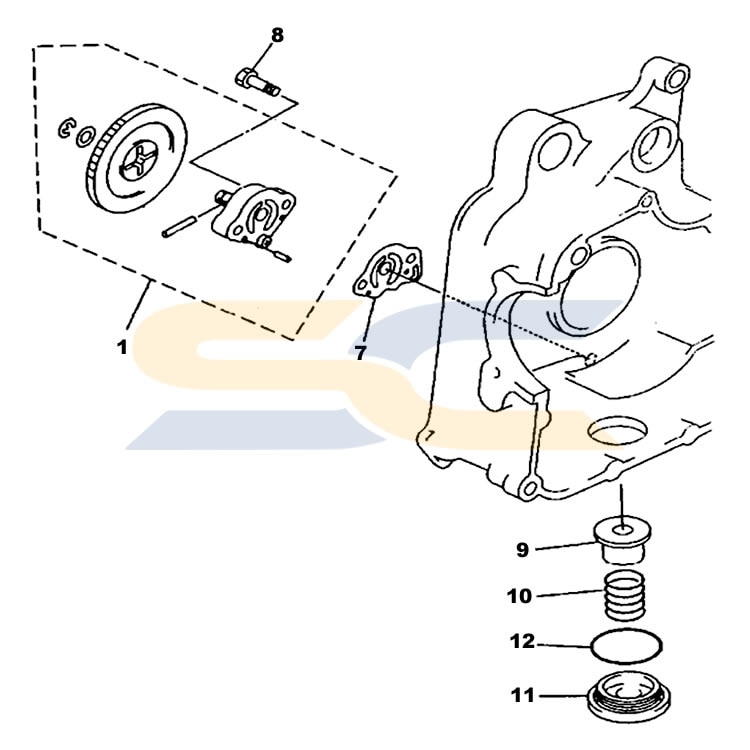 8
1
7
9
10
12
11