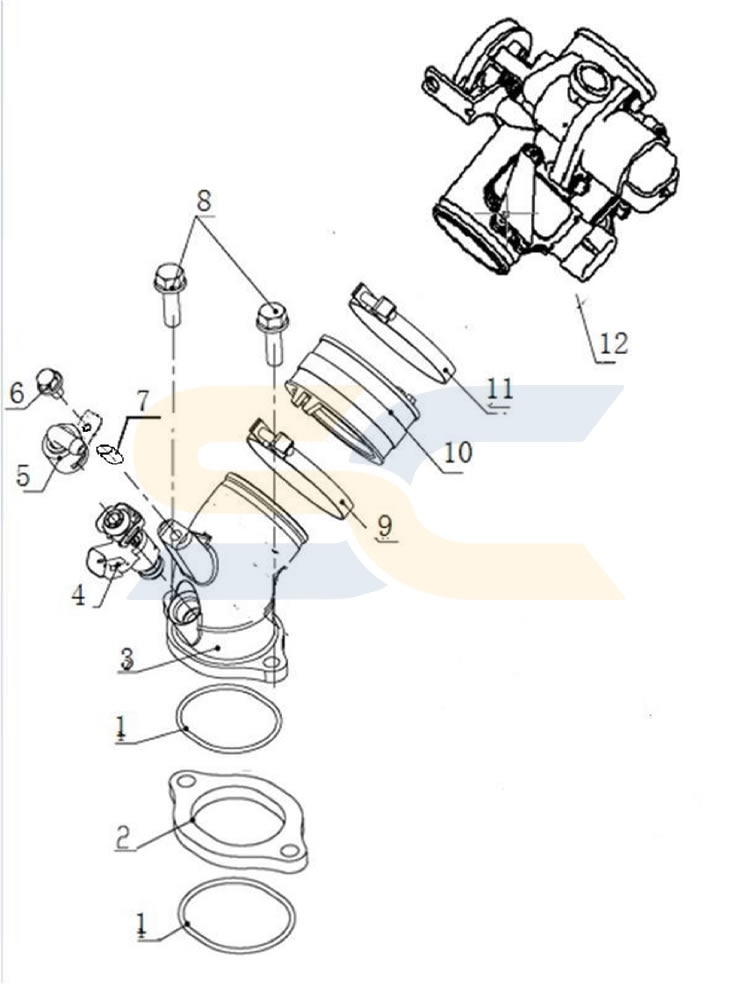 12
8
11
6
7
10
5
9
4
3
1
2
1