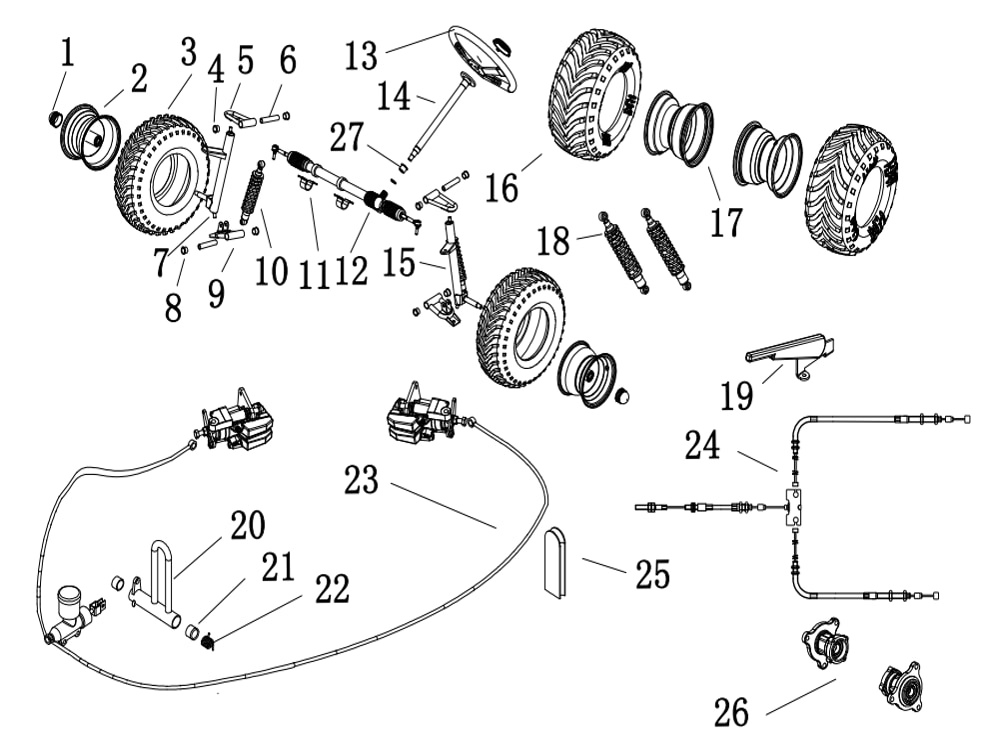 1
2
3
4
5
6
13
14
27
16
17
7
8
9
10
11
12
15
18
19
24
23
20
21
22
25
26