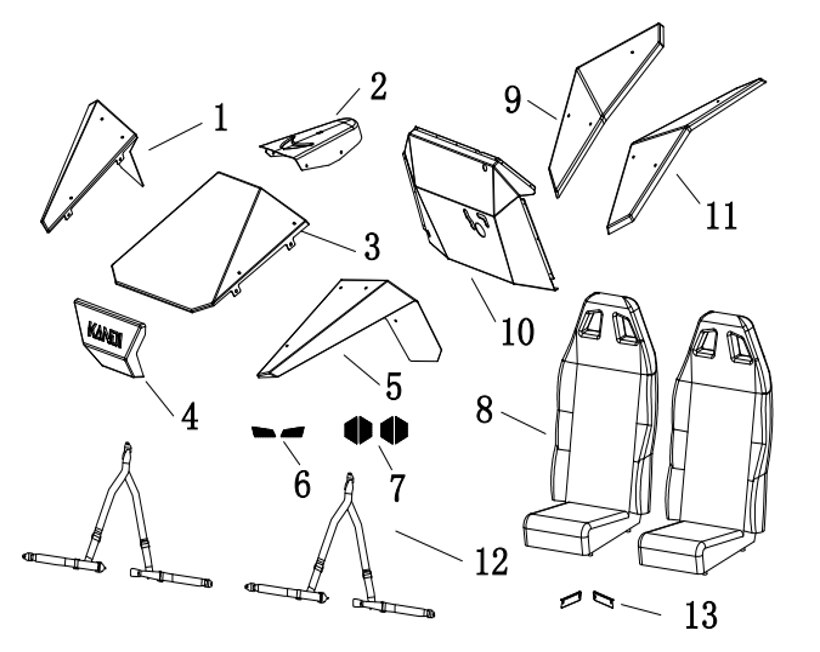 1
2
9
11
3
10
KANDI
4
5
8
6
7
12
13