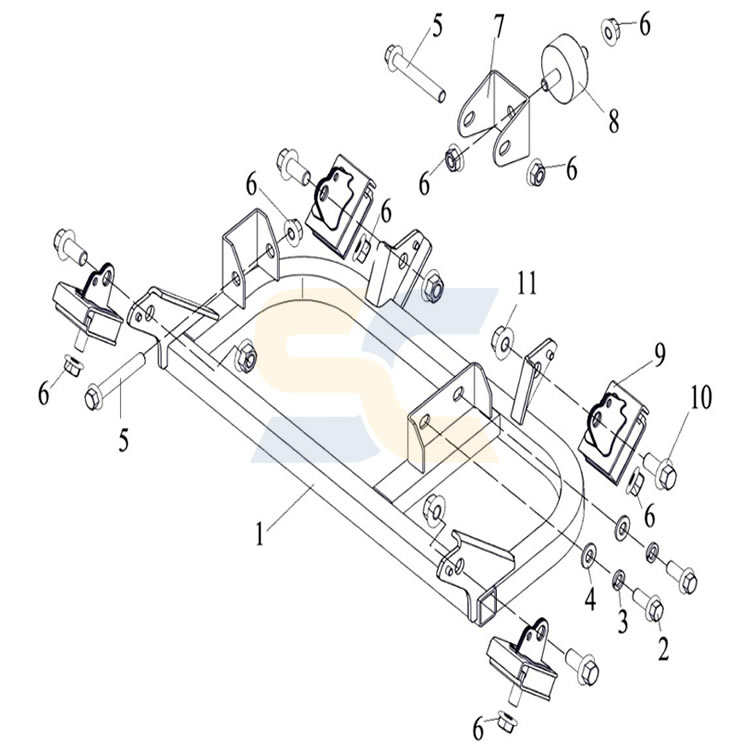 5
7
6
8
6
6
6
6
11
9
10
6
5
6
1
4
3
2
6