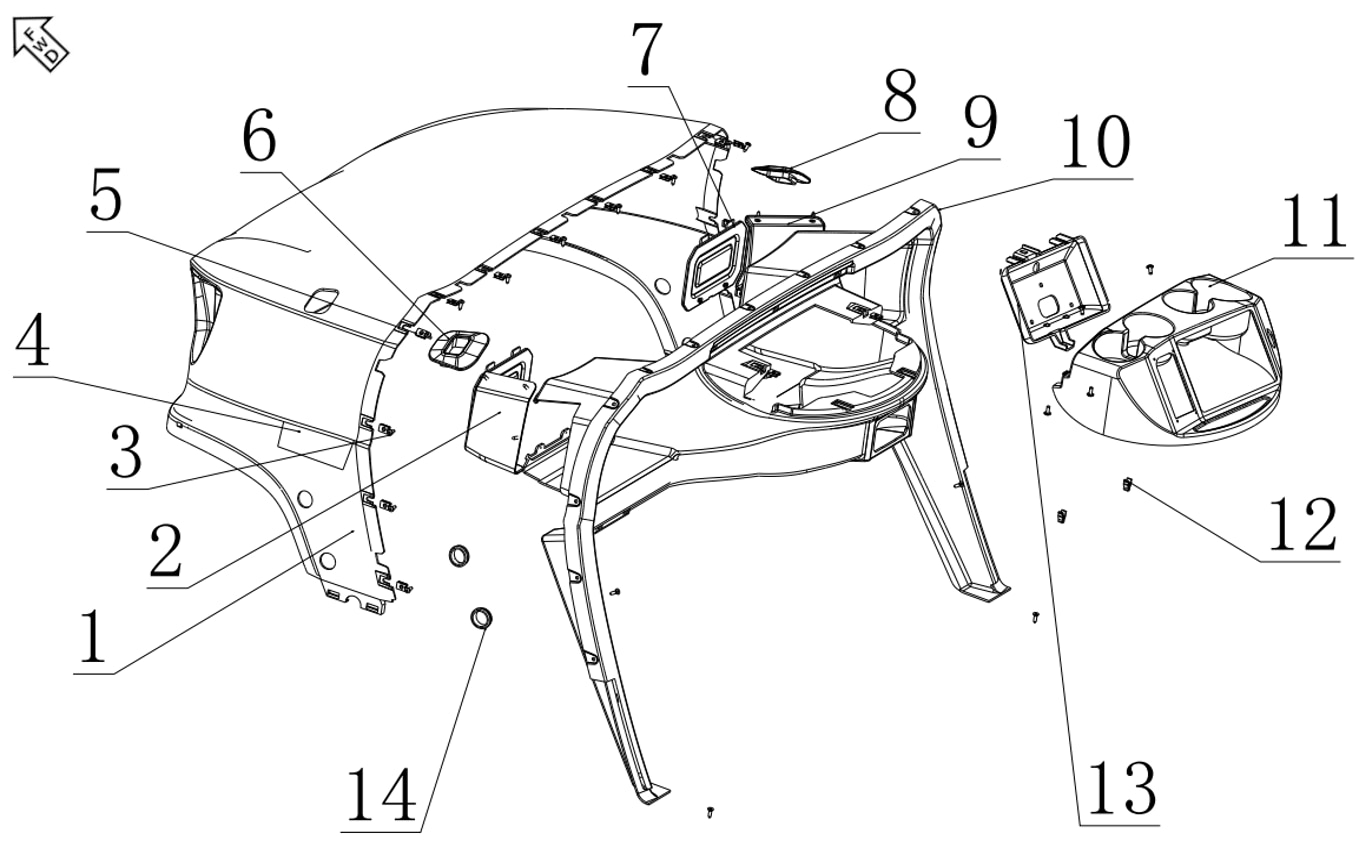 FWD

7
8
9
10
6
5
11
4
3
2
12
1
14
13