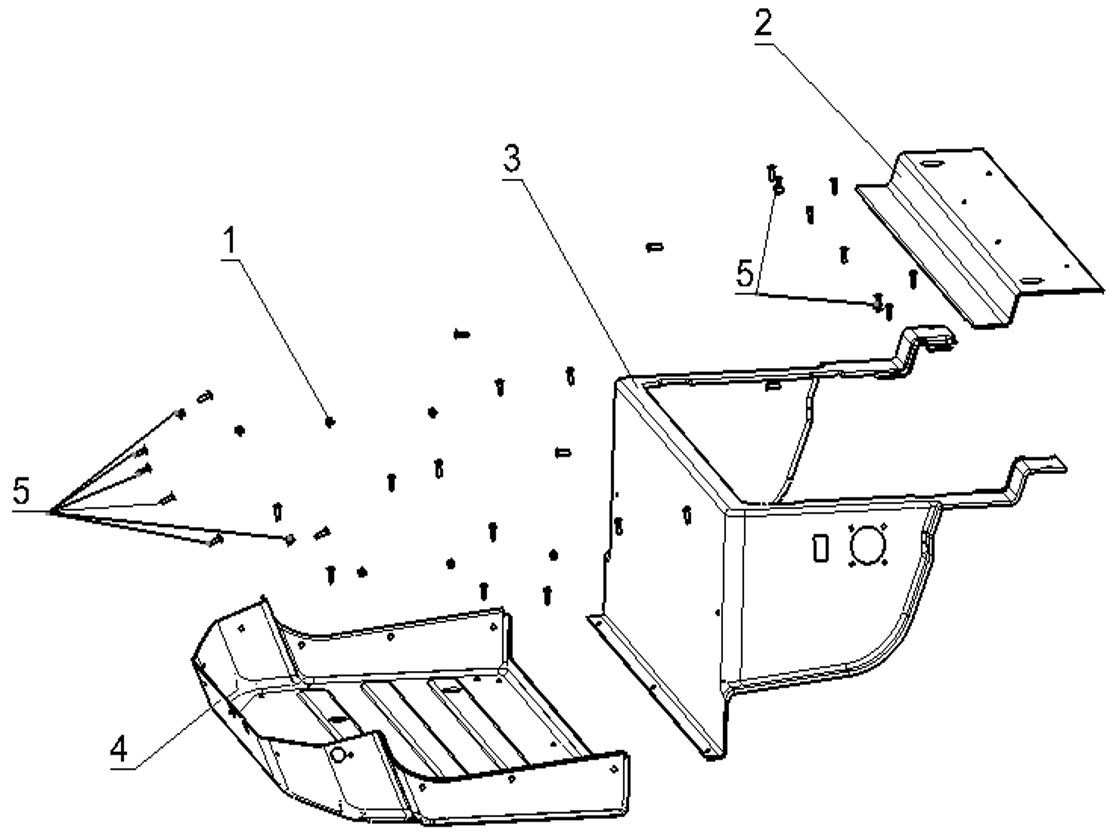 2
3
1
5
5
4