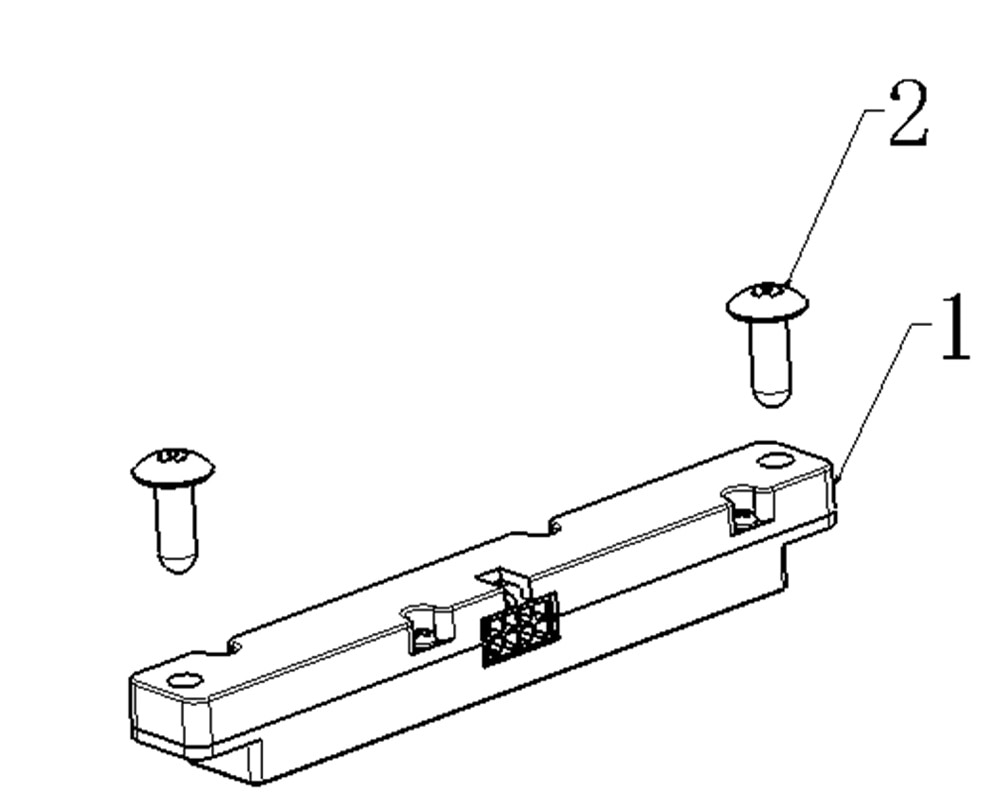 2
1