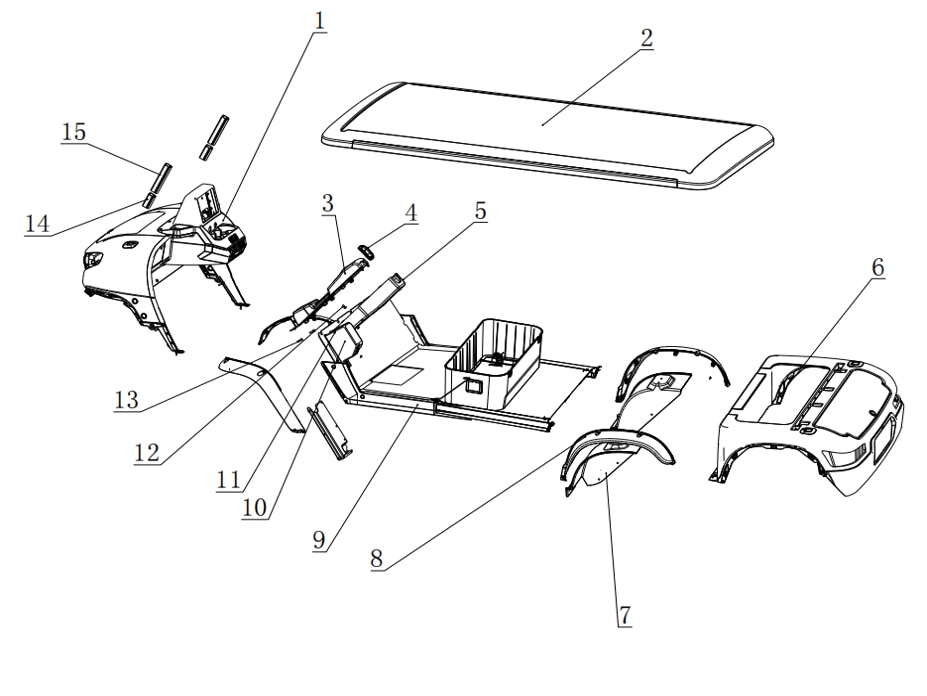 1
2
15
14
3
4
5
6
13
12
11
10
9
8
7