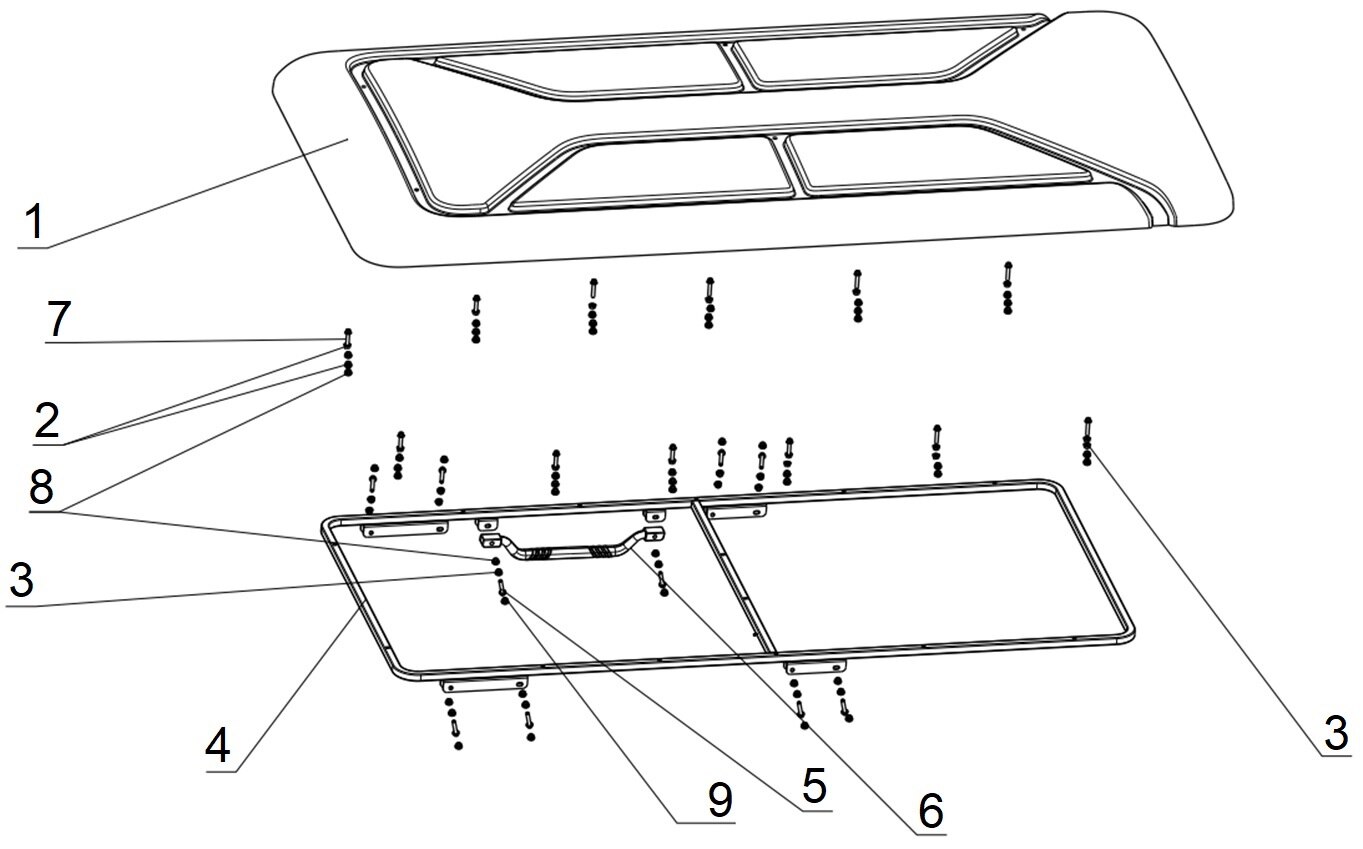 1
7
2
8
3
4
9
5
6
3