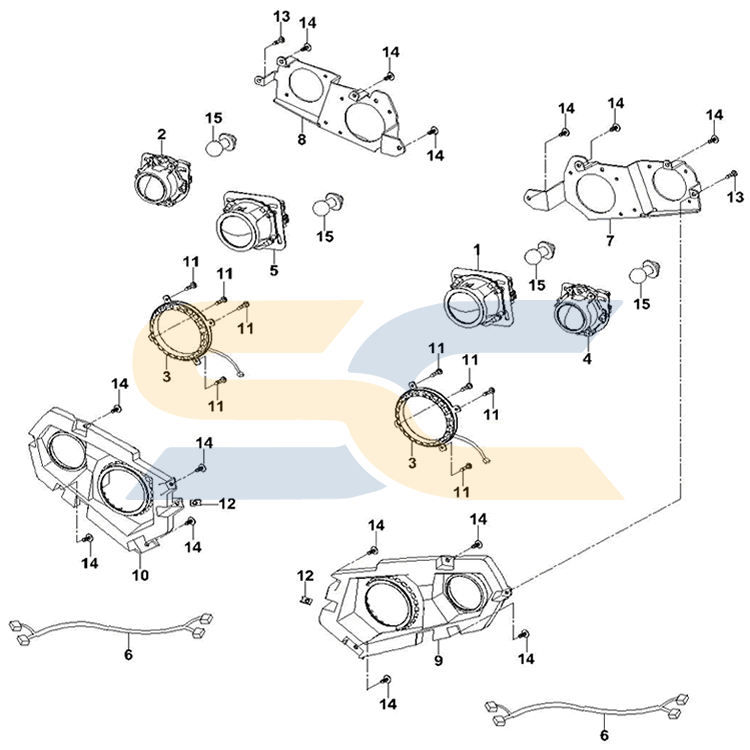 13
14
14
8
14
15
2
15
5
14
14
14
13
7
1
15
15
4
11
11
11
3
11
11
11
11
3
11
14
14
12
14
14
10
14
14
12
9
14
14
6
6