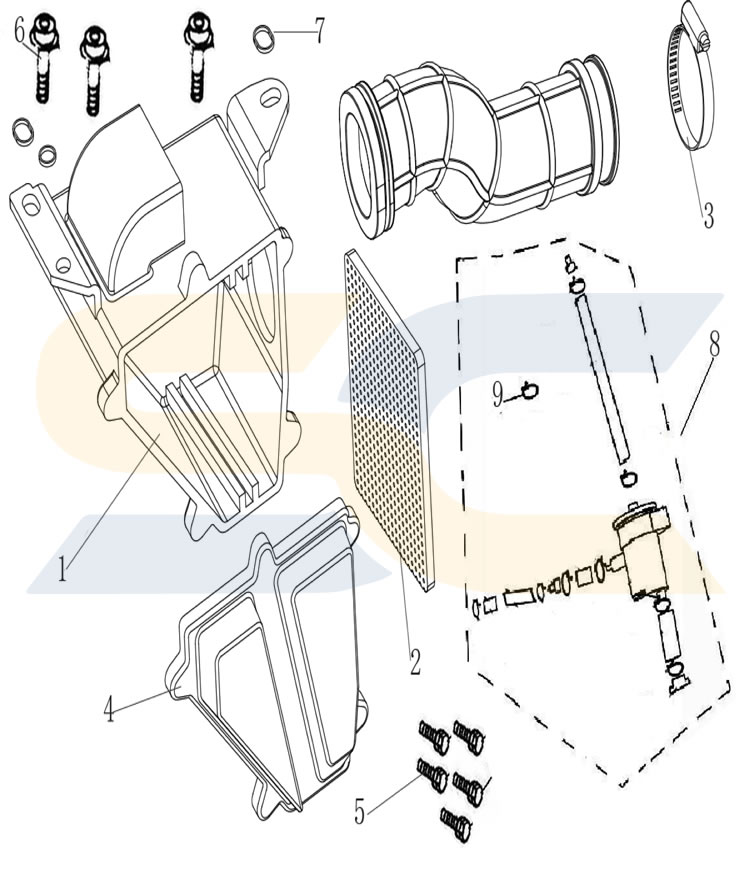 6
7
3
8
9
1
2
4
5