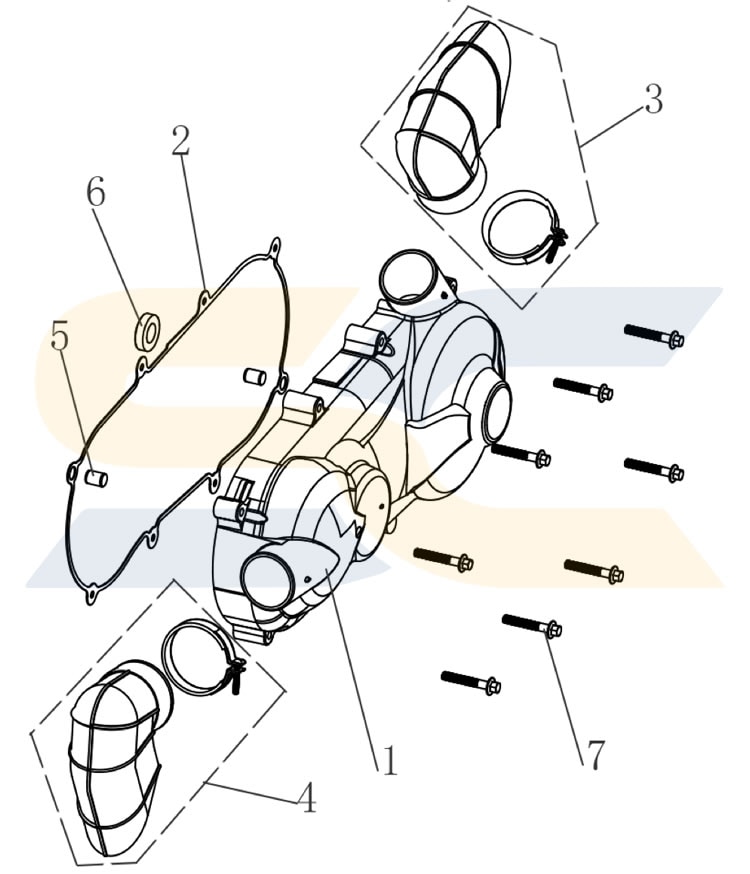 3
2
6
5
1
7
4