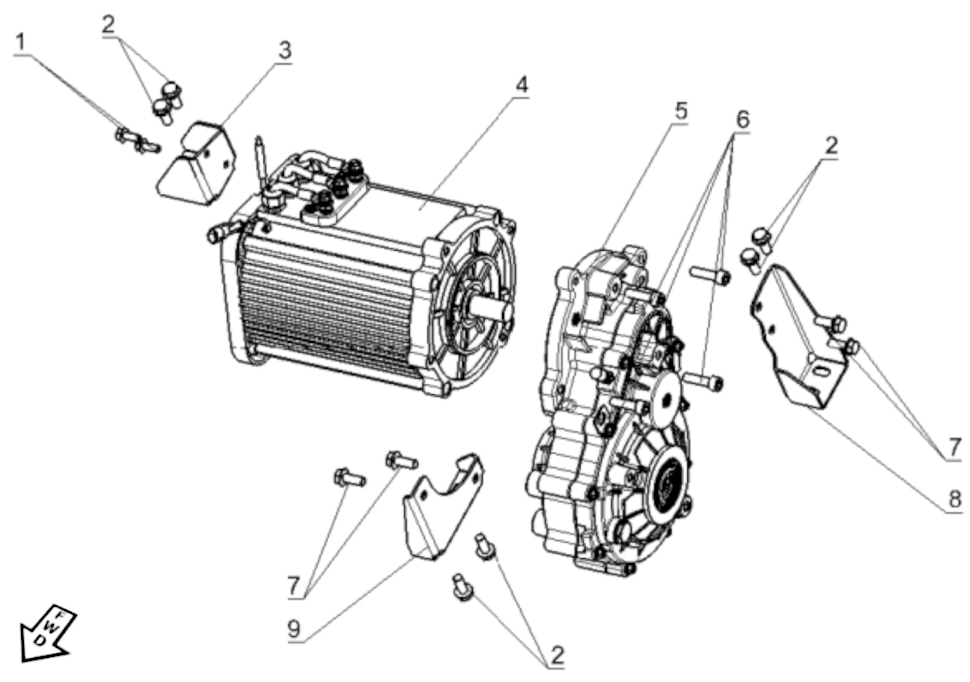 1
2
3
4
5
6
2
7
8
7
9
2
FWD