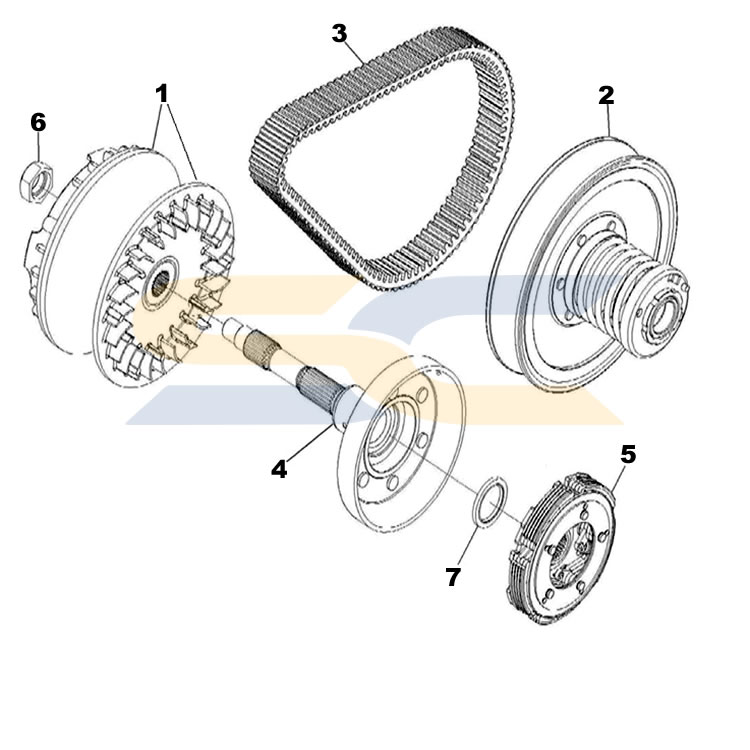 3
1
2
6
4
5
7