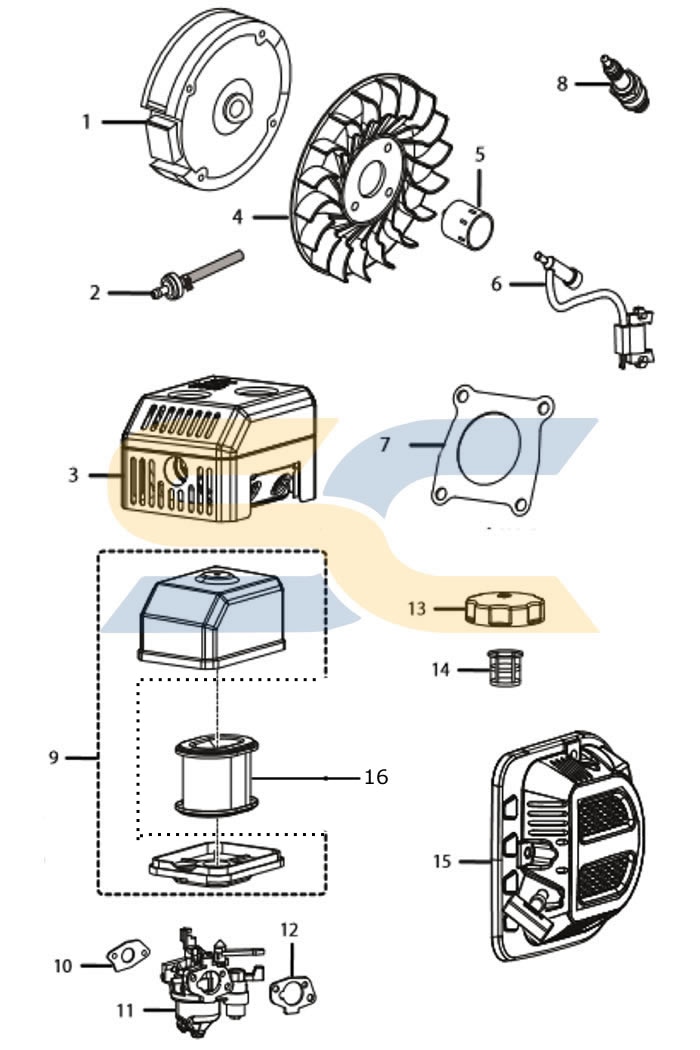 1
8
4
5
2
6
3
7
13
14
9
16
15
10
12
11