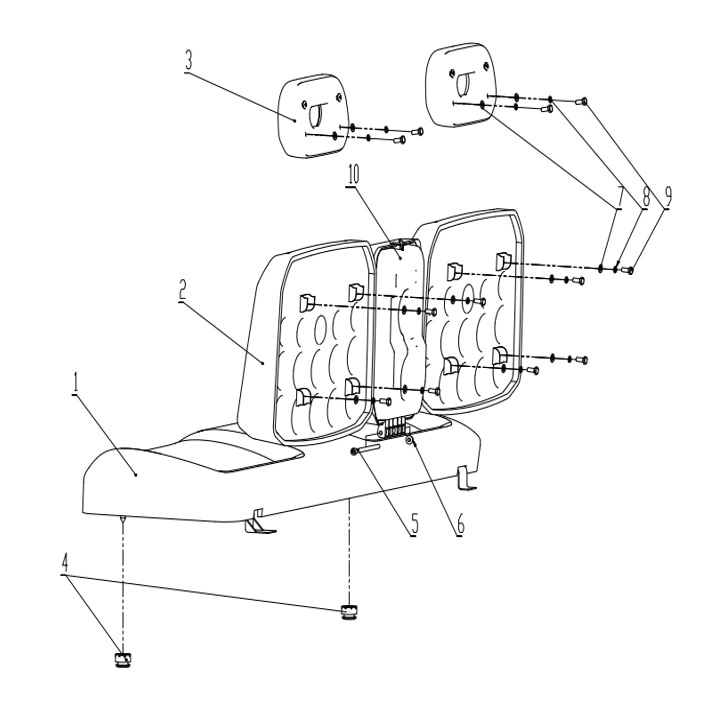 3
10
7
8
9
2
1
5
6
4