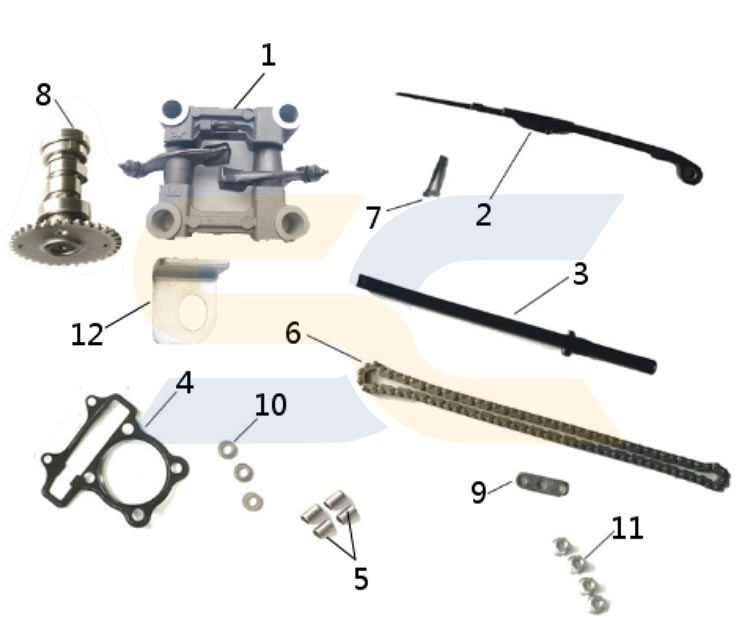 1
8
2
7
3
12
6
4
10
9
11
5