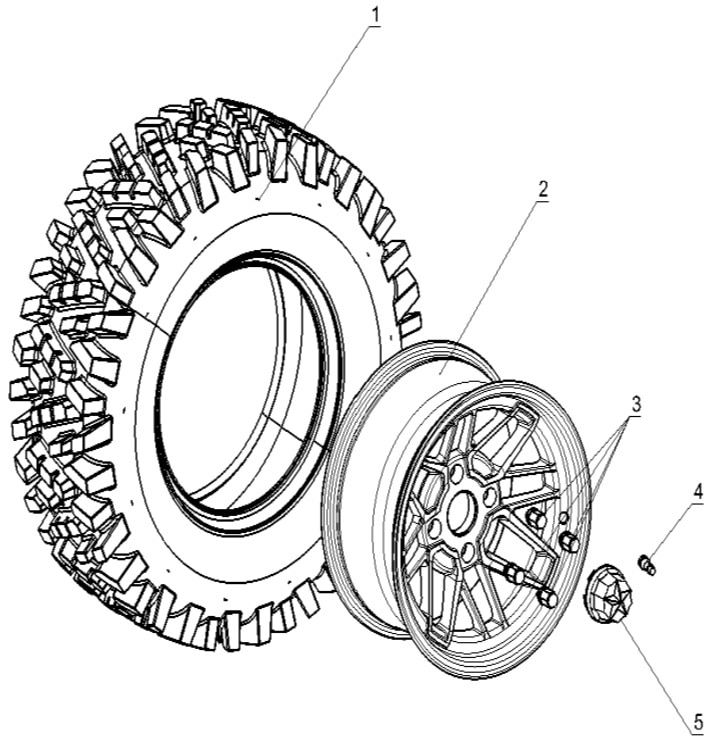 1
2
3
4
5